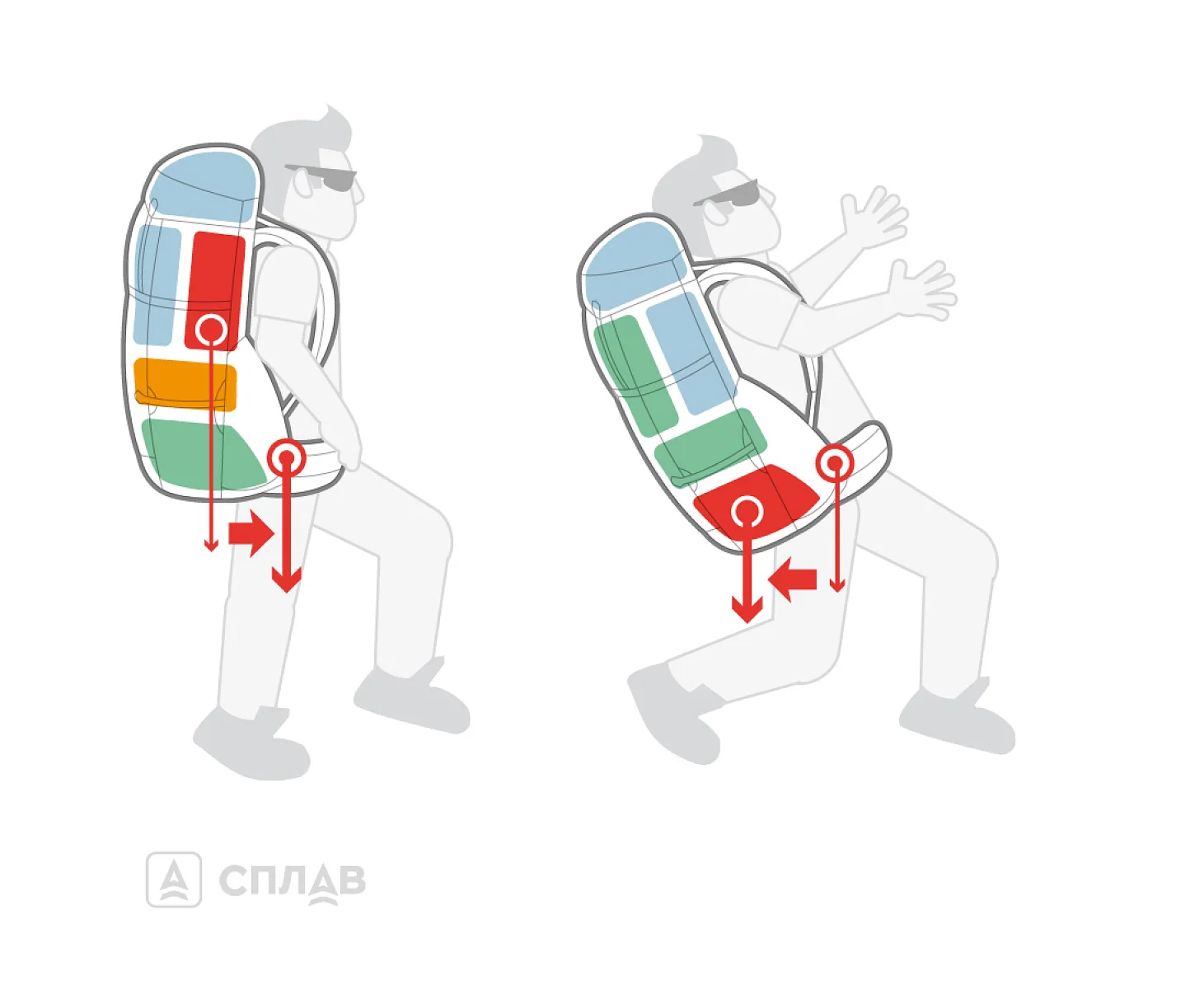 СПЛАВ