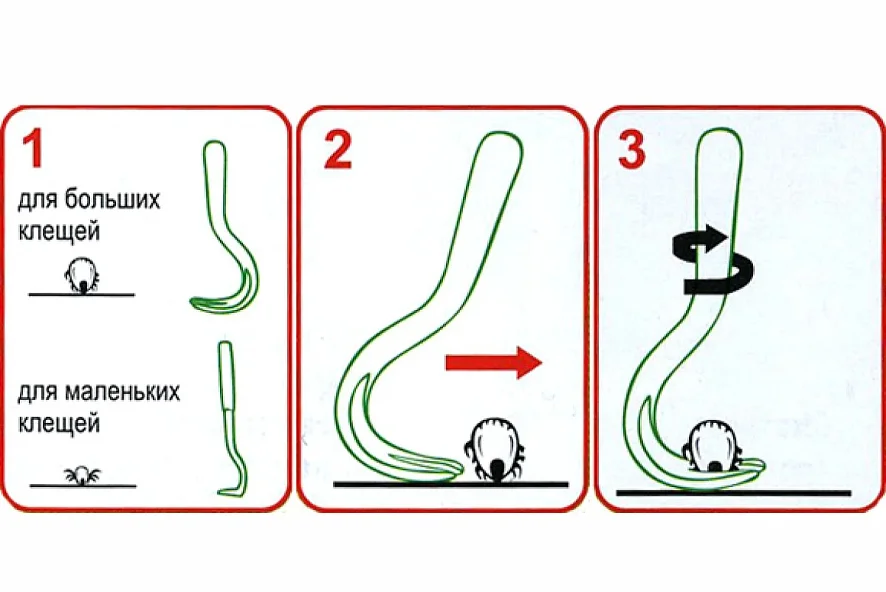 1

для больших клещей

для маленьких клещей

2

3